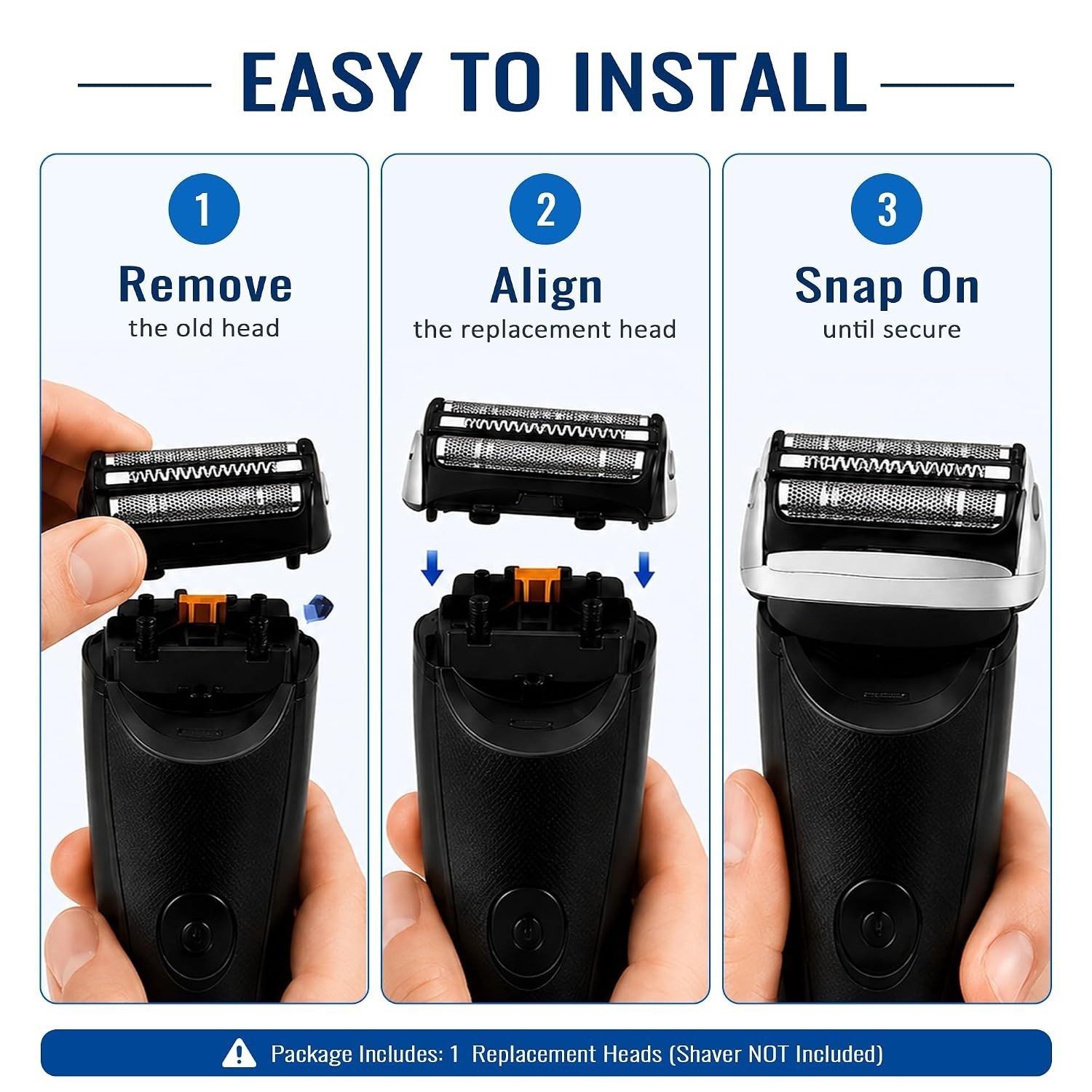 EASY TO INSTALL

1
Remove
the old head

2
Align
the replacement head

3
Snap On
until secure

Package Includes: 1 Replacement Heads (Shaver NOT Included)