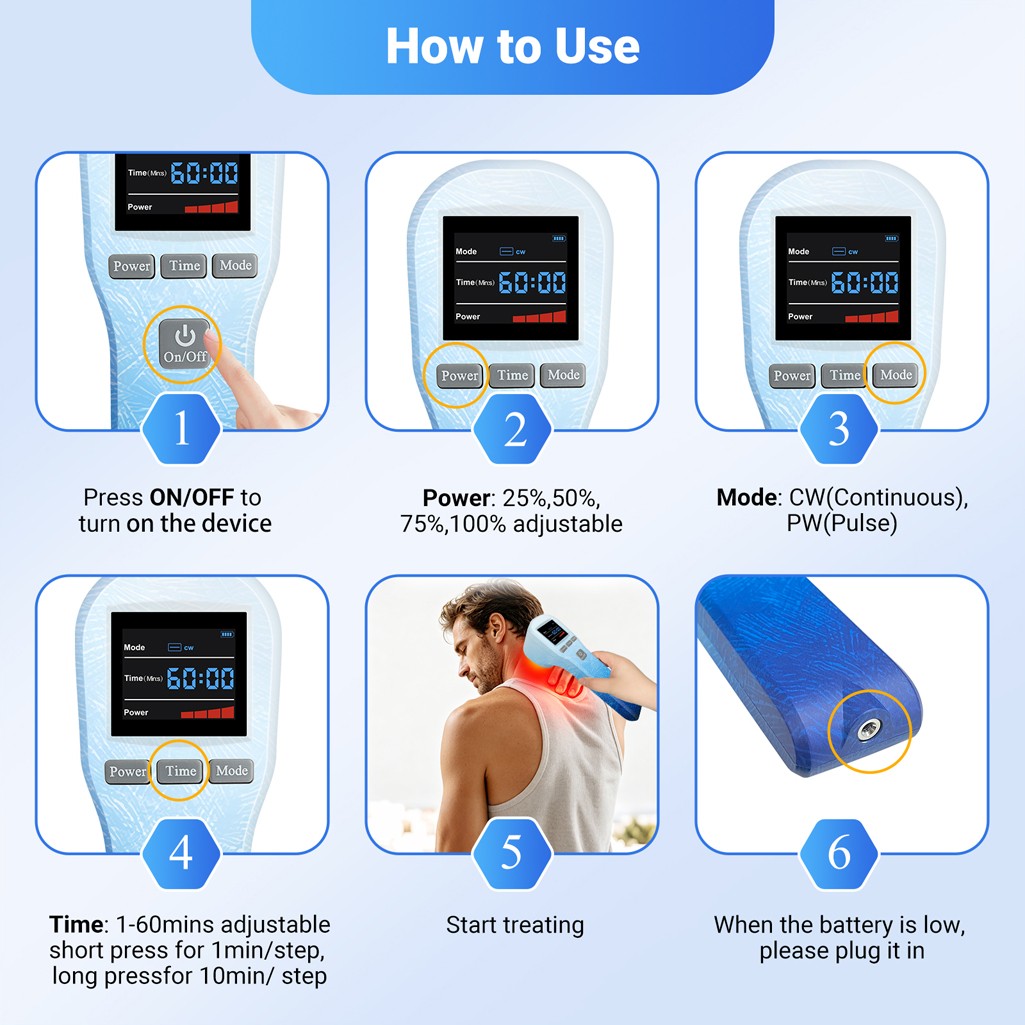 How to Use

Time (Mins) 60:00
Power
Power Time Mode
On/Off
1
Press ON/OFF to turn on the device

Mode CW
Time (Mins) 60:00
Power
Power Time Mode
2
Power: 25%,50%, 75%,100% adjustable

Mode CW
Time (Mins) 60:00
Power
Power Time Mode
3
Mode: CW(Continuous), PW(Pulse)

Mode CW
Time (Mins) 60:00
Power
Power Time Mode
4
Time: 1-60mins adjustable short press for 1min/step, long pressfor 10min/ step

5
Start treating

6
When the battery is low, please plug it in