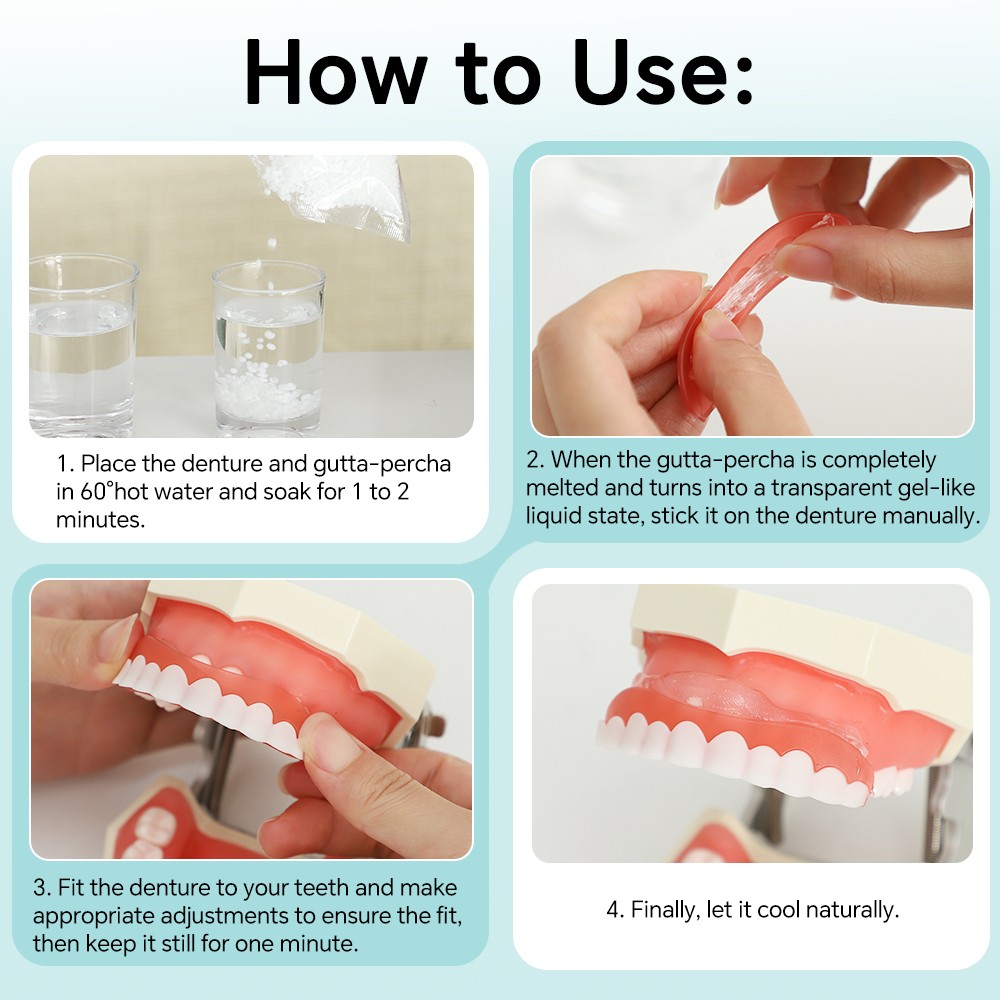 How to Use:

1. Place the denture and gutta-percha in 60°hot water and soak for 1 to 2 minutes.

2. When the gutta-percha is completely melted and turns into a transparent gel-like liquid state, stick it on the denture manually.

3. Fit the denture to your teeth and make appropriate adjustments to ensure the fit, then keep it still for one minute.

4. Finally, let it cool naturally.