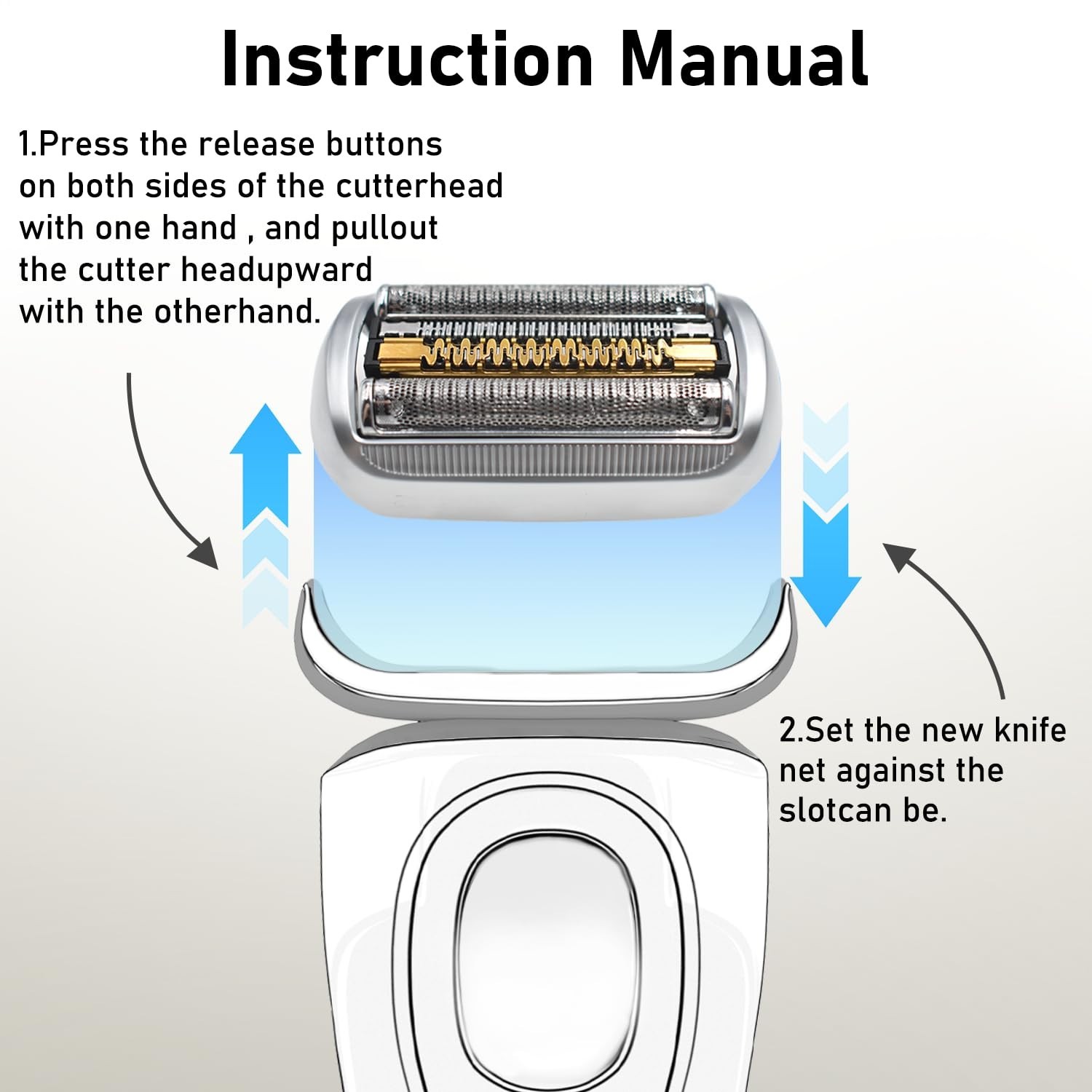 Instruction Manual

1.Press the release buttons on both sides of the cutterhead with one hand , and pullout the cutter headupward with the otherhand.

2.Set the new knife net against the slotcan be.