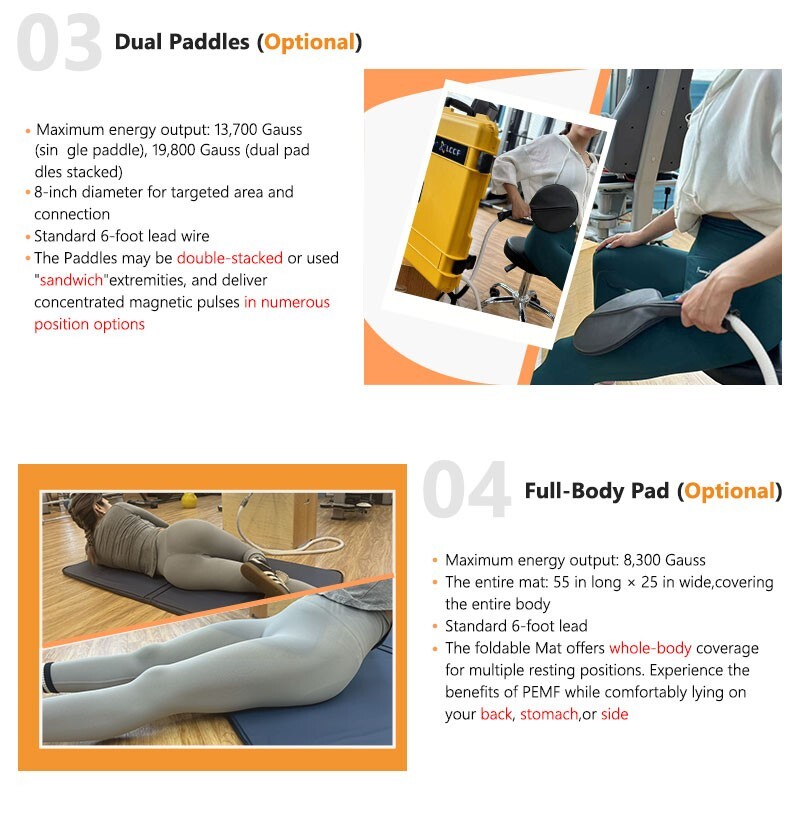 03 Dual Paddles (Optional)

• Maximum energy output: 13,700 Gauss (sin gle paddle), 19,800 Gauss (dual pad dles stacked)
• 8-inch diameter for targeted area and connection
• Standard 6-foot lead wire
• The Paddles may be double-stacked or used "sandwich"extremities, and deliver concentrated magnetic pulses in numerous position options

LECF

04 Full-Body Pad (Optional)

• Maximum energy output: 8,300 Gauss
• The entire mat: 55 in long × 25 in wide,covering the entire body
• Standard 6-foot lead
• The foldable Mat offers whole-body coverage for multiple resting positions. Experience the benefits of PEMF while comfortably lying on your back, stomach,or side