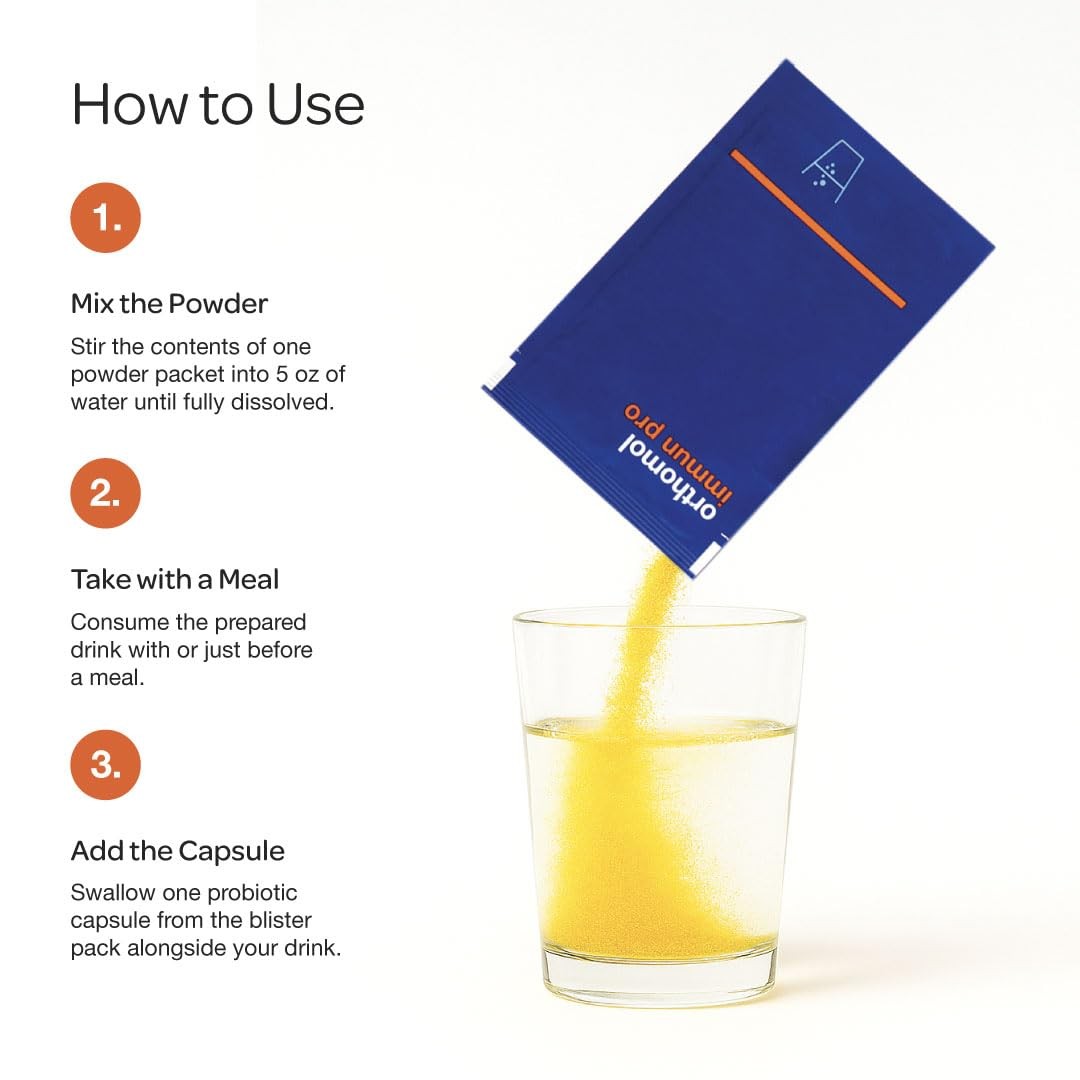 How to Use

1.

Mix the Powder

Stir the contents of one powder packet into 5 oz of water until fully dissolved.

2.

Take with a Meal

Consume the prepared drink with or just before a meal.

3.

Add the Capsule

Swallow one probiotic capsule from the blister pack alongside your drink.

orthomol
immun pro