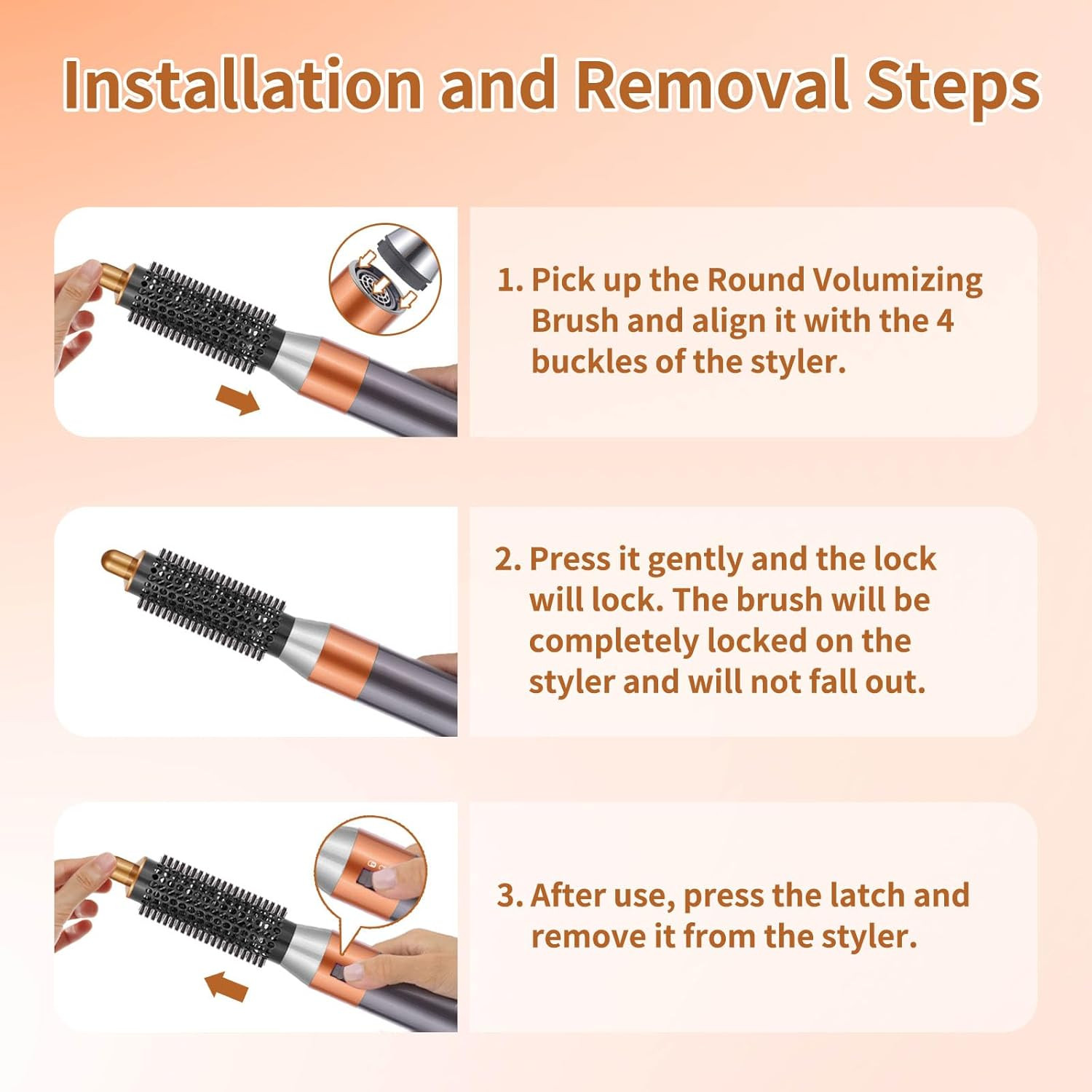 Installation and Removal Steps

1. Pick up the Round Volumizing Brush and align it with the 4 buckles of the styler.

2. Press it gently and the lock will lock. The brush will be completely locked on the styler and will not fall out.

3. After use, press the latch and remove it from the styler.