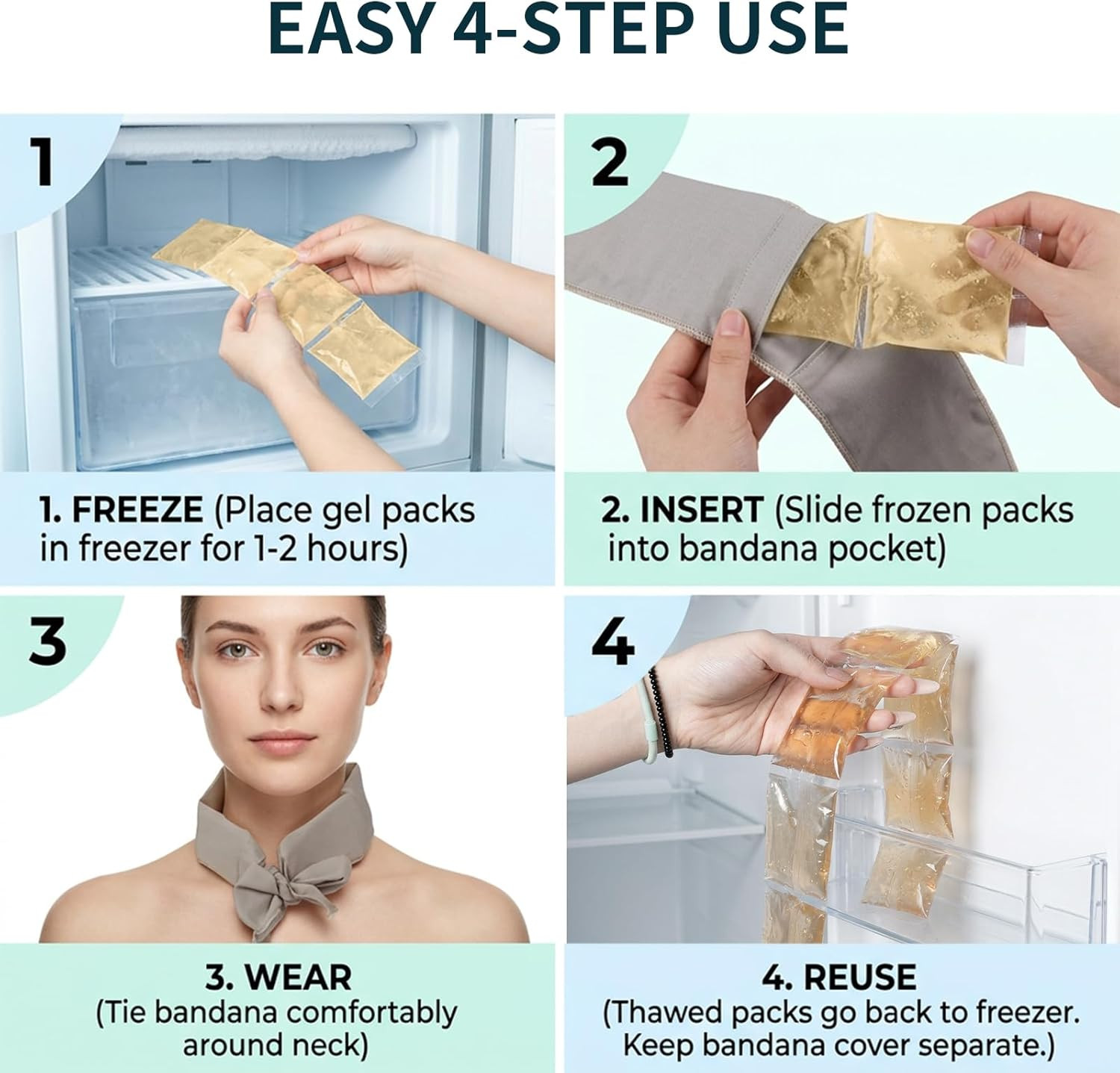 EASY 4-STEP USE

1

1. FREEZE (Place gel packs in freezer for 1-2 hours)

2

2. INSERT (Slide frozen packs into bandana pocket)

3

3. WEAR
(Tie bandana comfortably around neck)

4

4. REUSE
(Thawed packs go back to freezer. Keep bandana cover separate.)