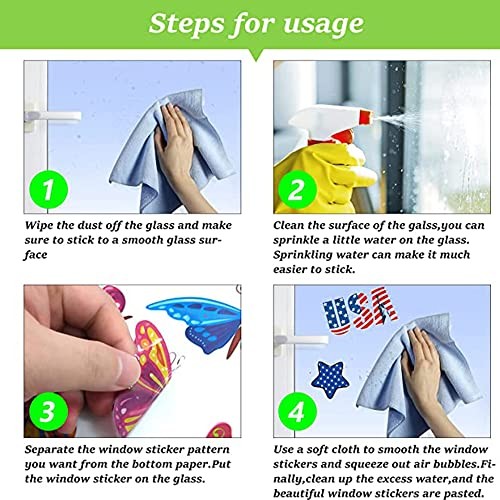 Steps for usage

1

Wipe the dust off the glass and make sure to stick to a smooth glass surface

2

Clean the surface of the galss,you can sprinkle a little water on the glass. Sprinkling water can make it much easier to stick.

3

Separate the window sticker pattern you want from the bottom paper.Put the window sticker on the glass.

USA

4

Use a soft cloth to smooth the window stickers and squeeze out air bubbles.Finally,clean up the excess water,and the beautiful window stickers are pasted.